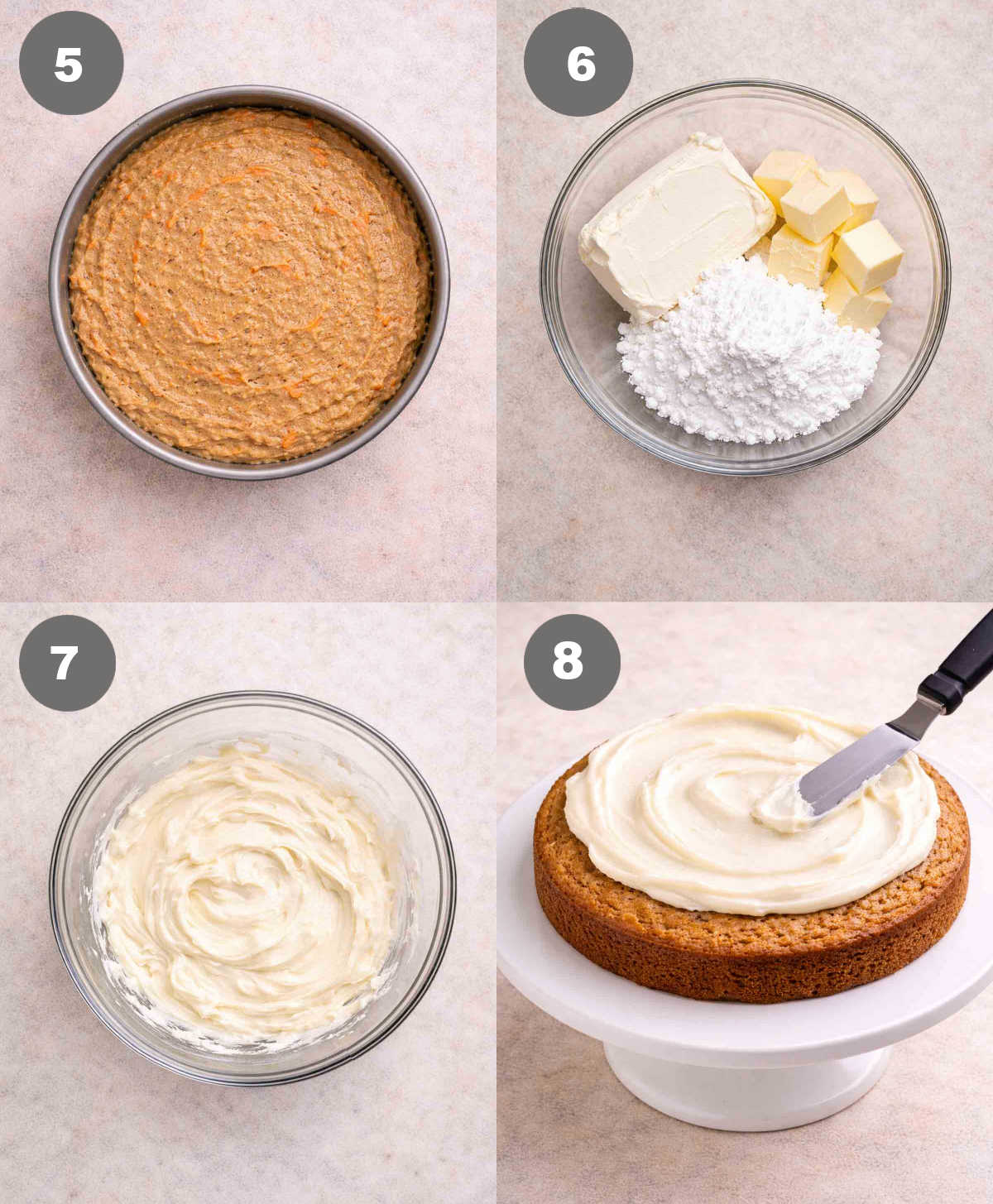 5

6

7

8