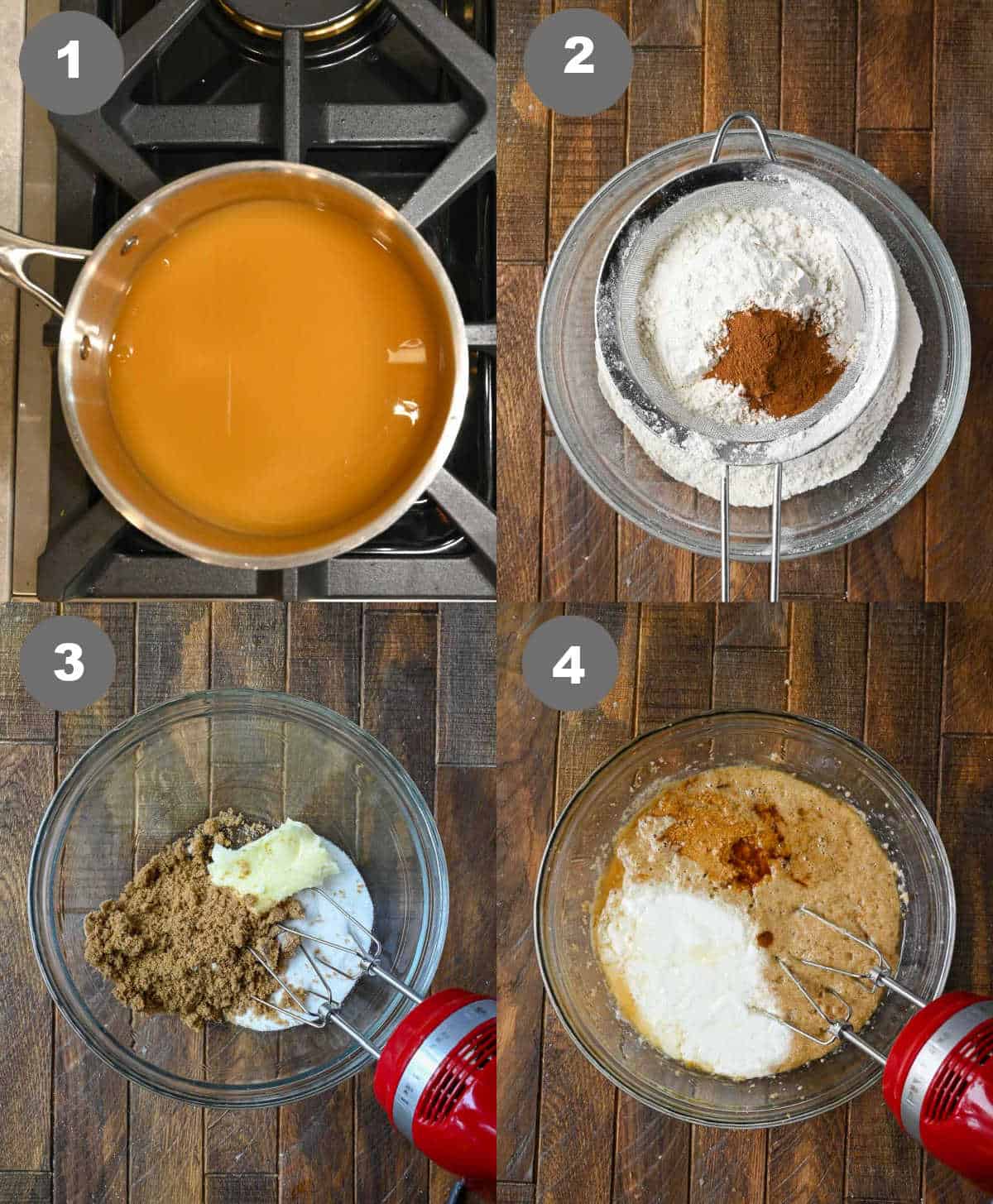 1

2

3

4