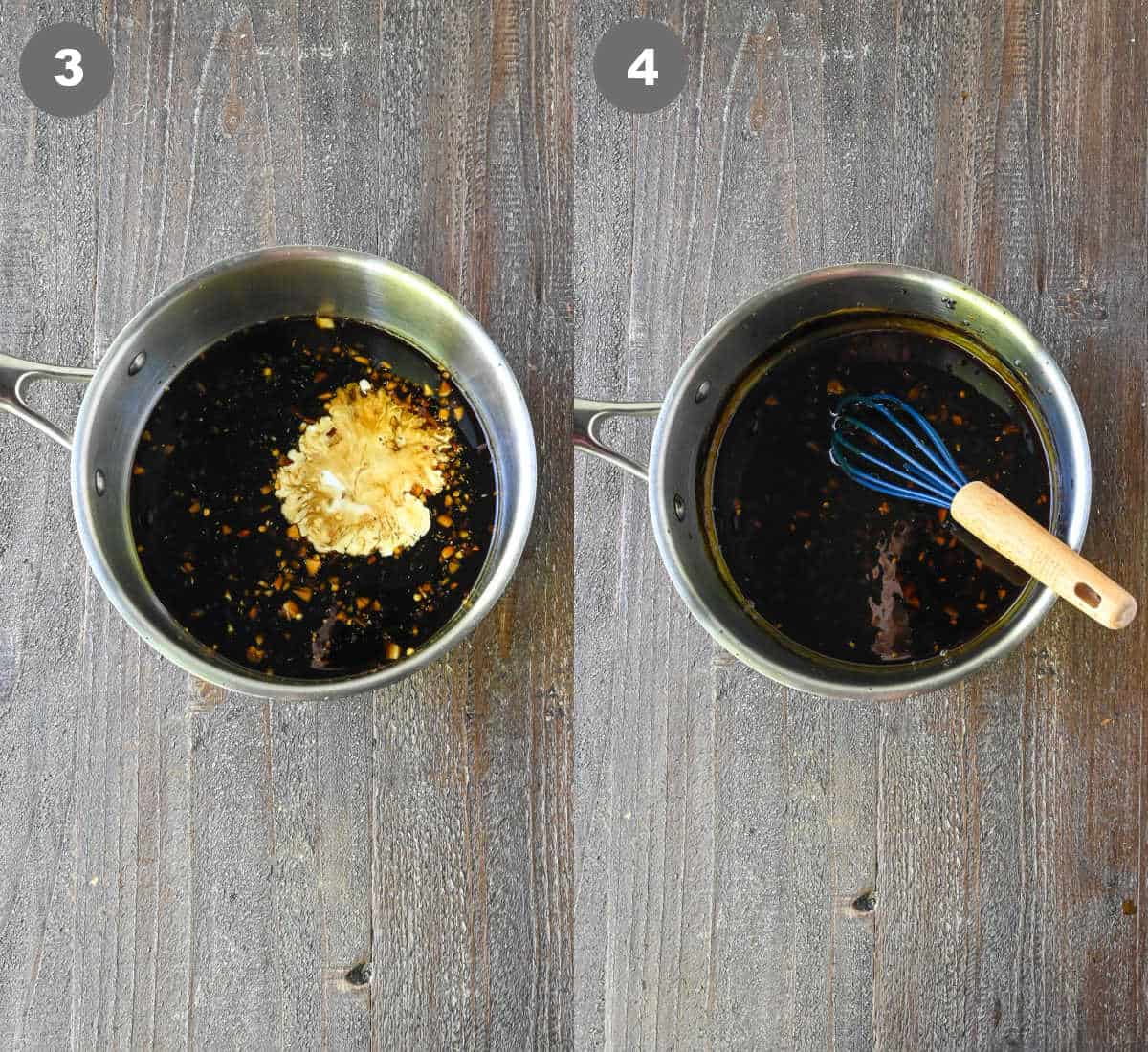 3

4