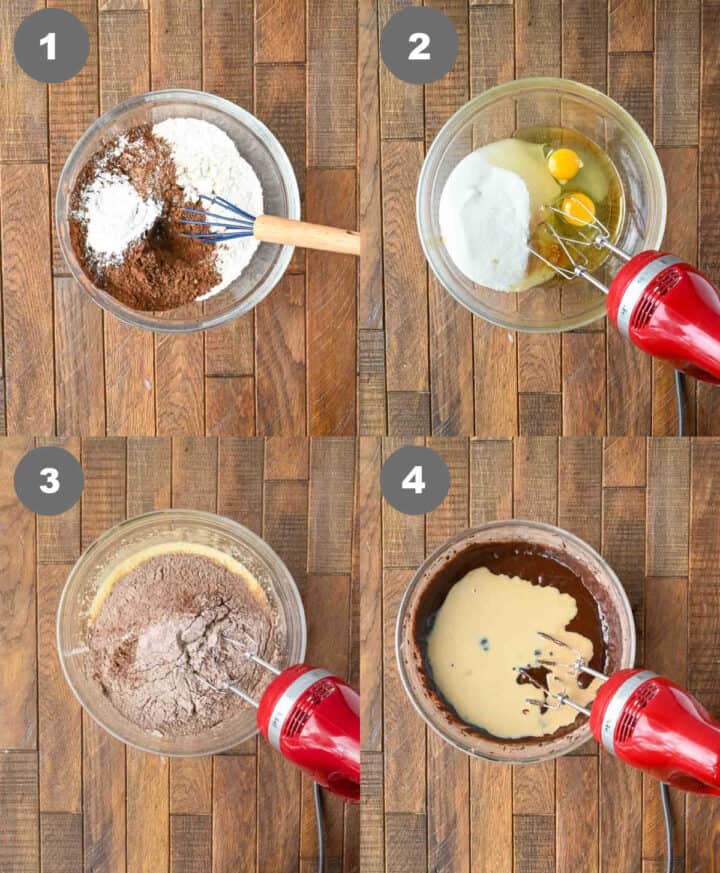 1

2

3

4