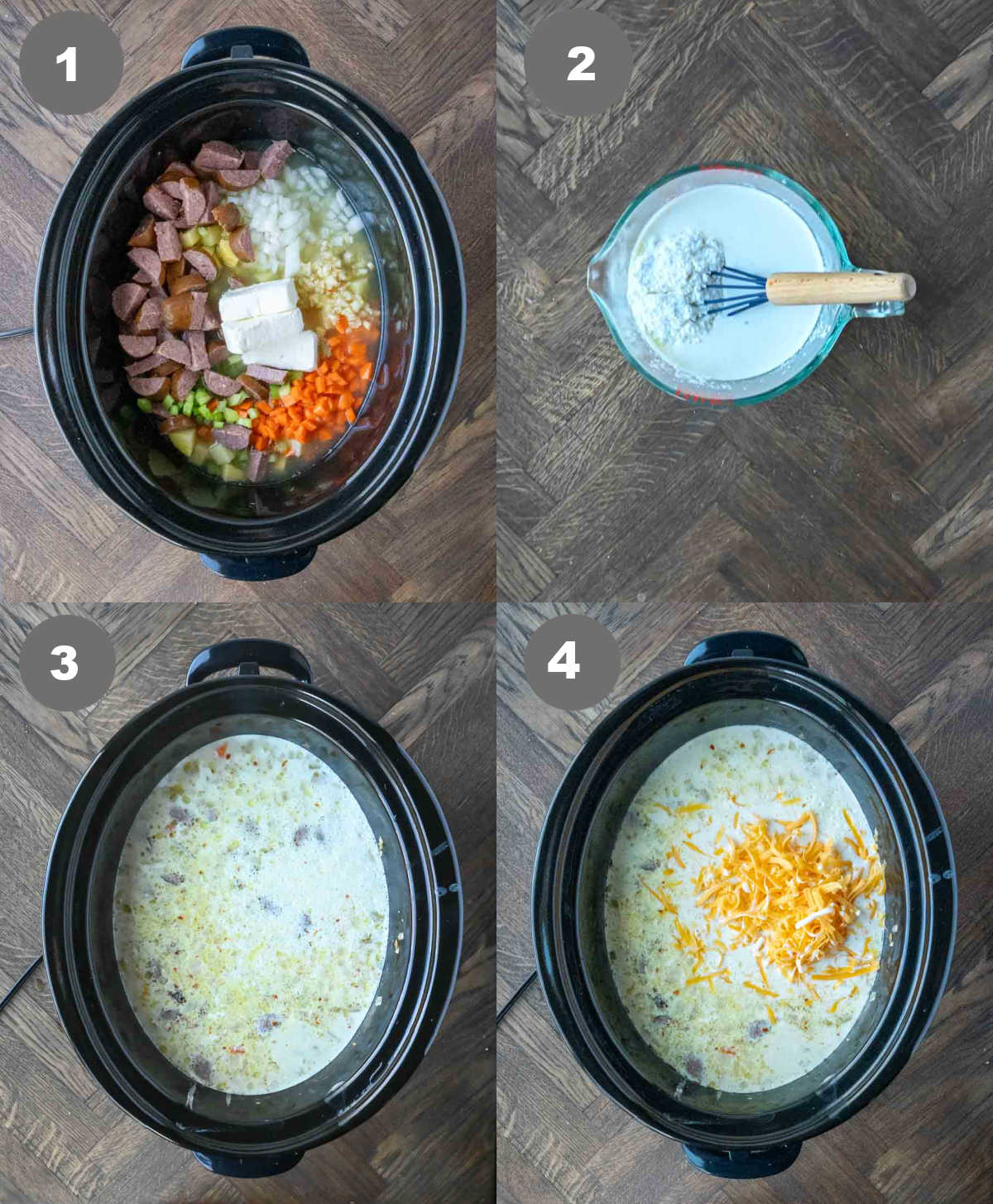 1

2

3

4