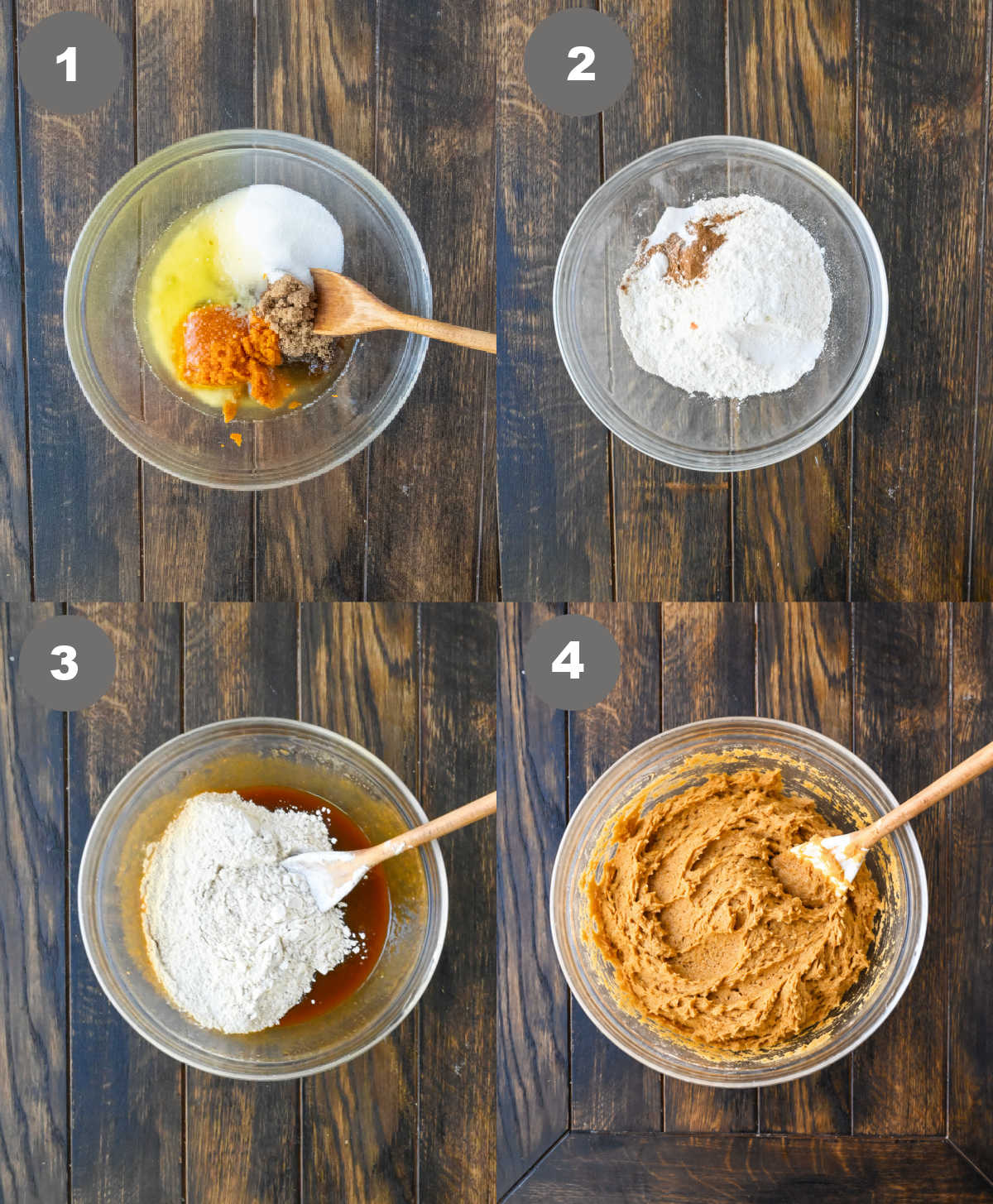 1

2

3

4